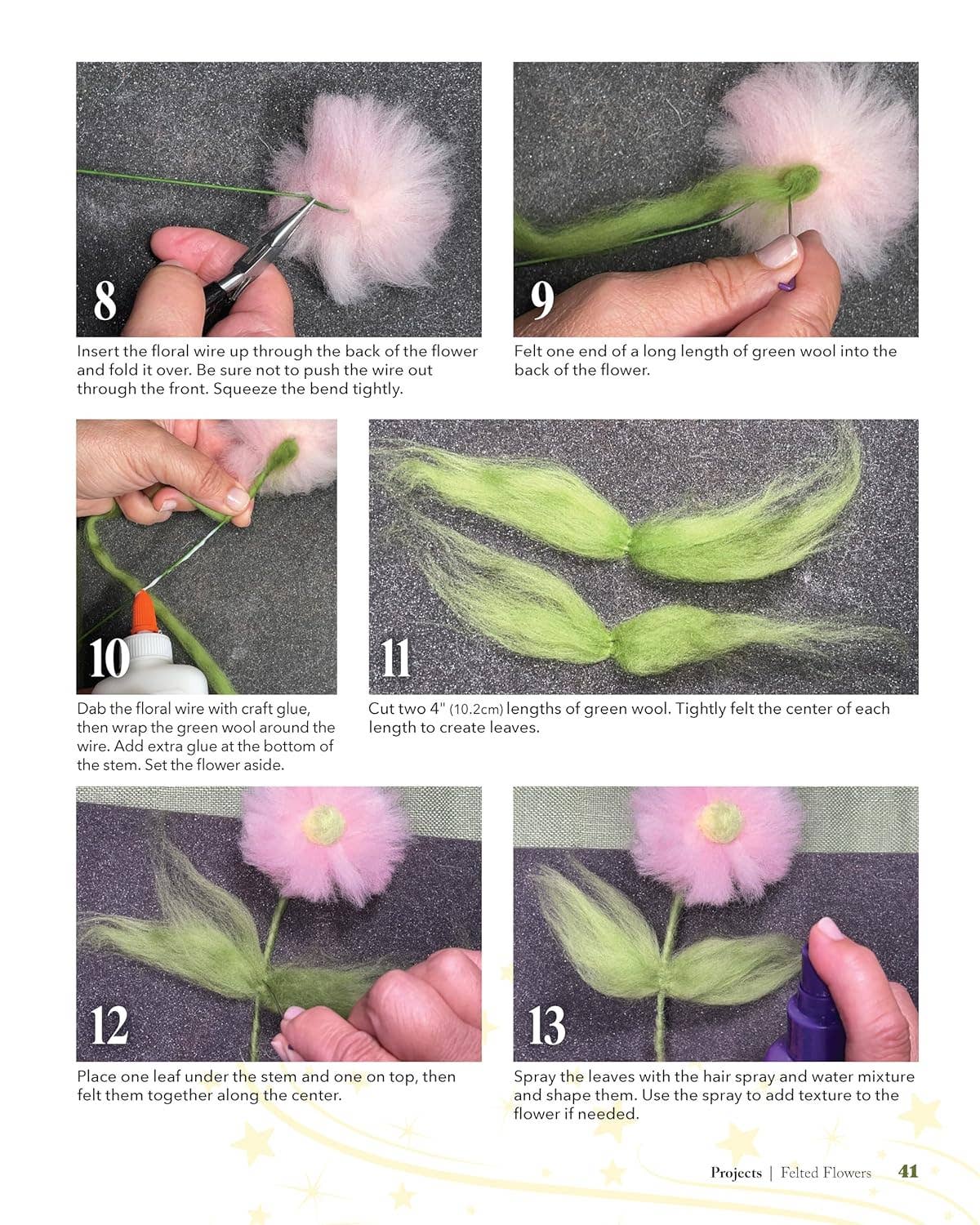 8

Insert the floral wire up through the back of the flower and fold it over. Be sure not to push the wire out through the front. Squeeze the bend tightly.

9

Felt one end of a long length of green wool into the back of the flower.

10

Dab the floral wire with craft glue, then wrap the green wool around the wire. Add extra glue at the bottom of the stem. Set the flower aside.

11

Cut two 4" (10.2cm) lengths of green wool. Tightly felt the center of each length to create leaves.

12

Place one leaf under the stem and one on top, then felt them together along the center.

13

Spray the leaves with the hair spray and water mixture and shape them. Use the spray to add texture to the flower if needed.

Projects | Felted Flowers 41