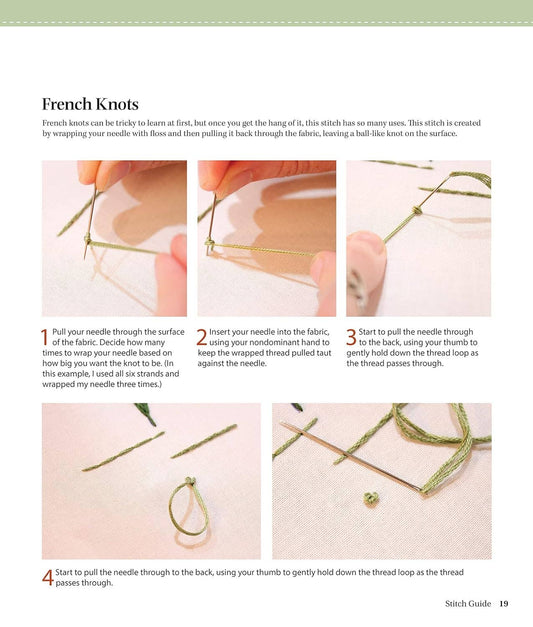 French Knots

French knots can be tricky to learn at first, but once you get the hang of it, this stitch has so many uses. This stitch is created by wrapping your needle with floss and then pulling it back through the fabric, leaving a ball-like knot on the surface.

1 Pull your needle through the surface of the fabric. Decide how many times to wrap your needle based on how big you want the knot to be. (In this example, I used all six strands and wrapped my needle three times.)

2 Insert your needle into the fabric, using your nondominant hand to keep the wrapped thread pulled taut against the needle.

3 Start to pull the needle through to the back, using your thumb to gently hold down the thread loop as the thread passes through.

4 Start to pull the needle through to the back, using your thumb to gently hold down the thread loop as the thread passes through.

Stitch Guide 19