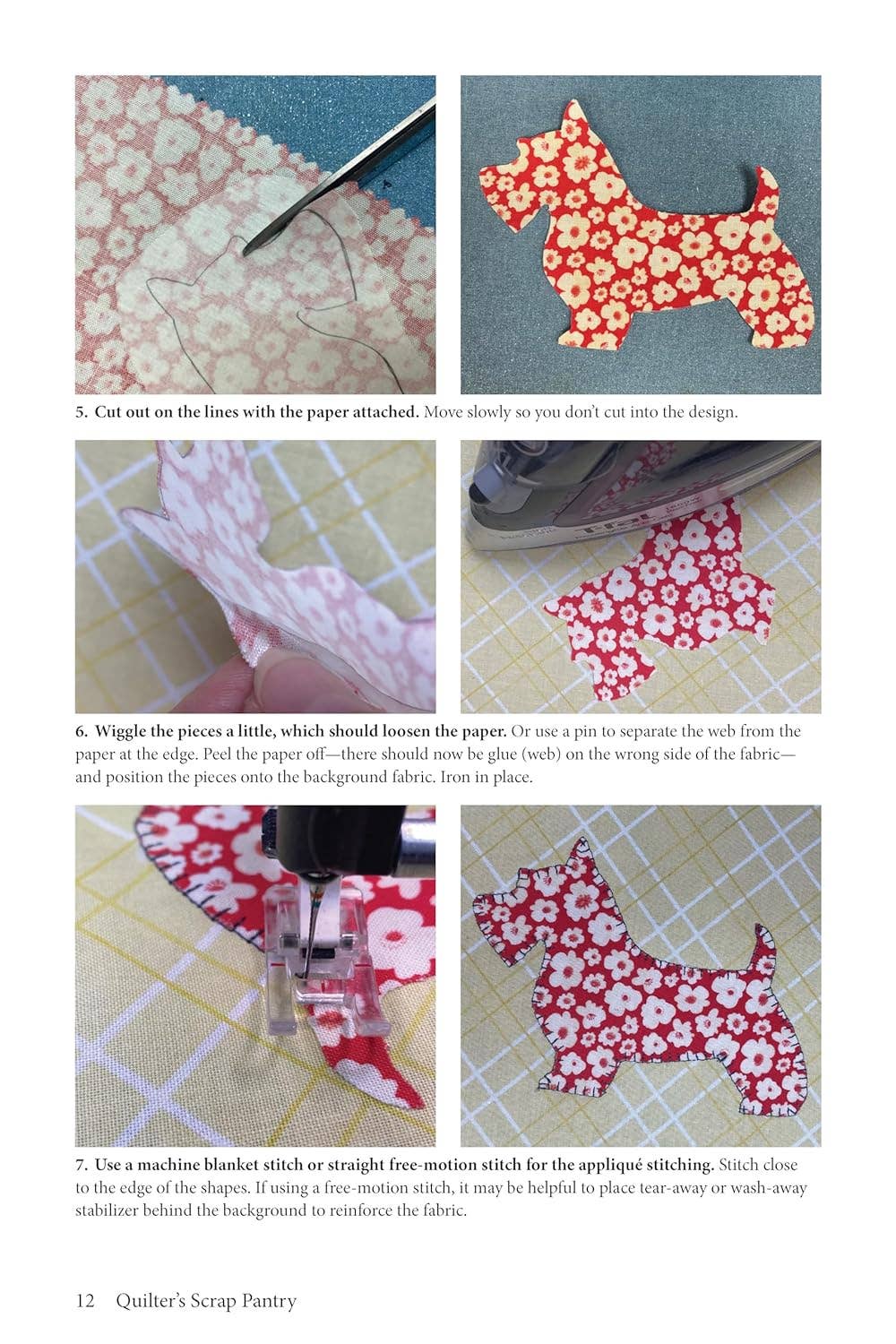 5. Cut out on the lines with the paper attached. Move slowly so you don't cut into the design.

6. Wiggle the pieces a little, which should loosen the paper. Or use a pin to separate the web from the paper at the edge. Peel the paper off—there should now be glue (web) on the wrong side of the fabric—and position the pieces onto the background fabric. Iron in place.

7. Use a machine blanket stitch or straight free-motion stitch for the appliqué stitching. Stitch close to the edge of the shapes. If using a free-motion stitch, it may be helpful to place tear-away or wash-away stabilizer behind the background to reinforce the fabric.

12 Quilter's Scrap Pantry